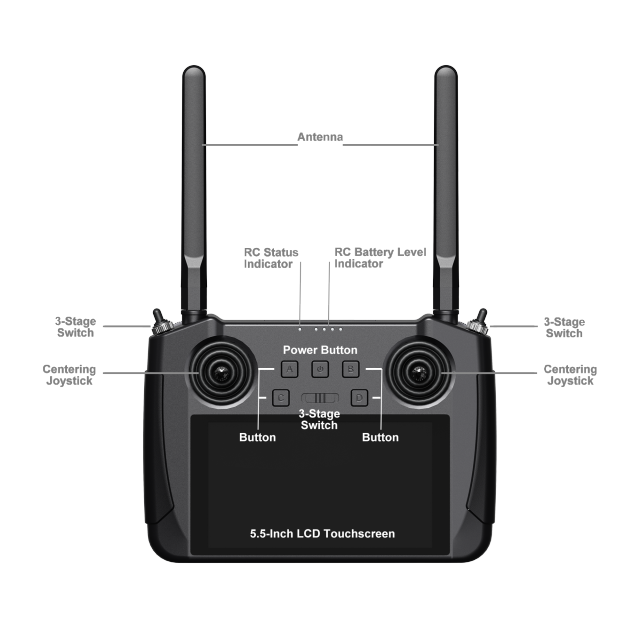 Antenna

RC Status Indicator

RC Battery Level Indicator

3-Stage Switch

3-Stage Switch

Power Button

Centering Joystick

Centering Joystick

A

B

C

D

3-Stage Switch

Button

Button

5.5-Inch LCD Touchscreen